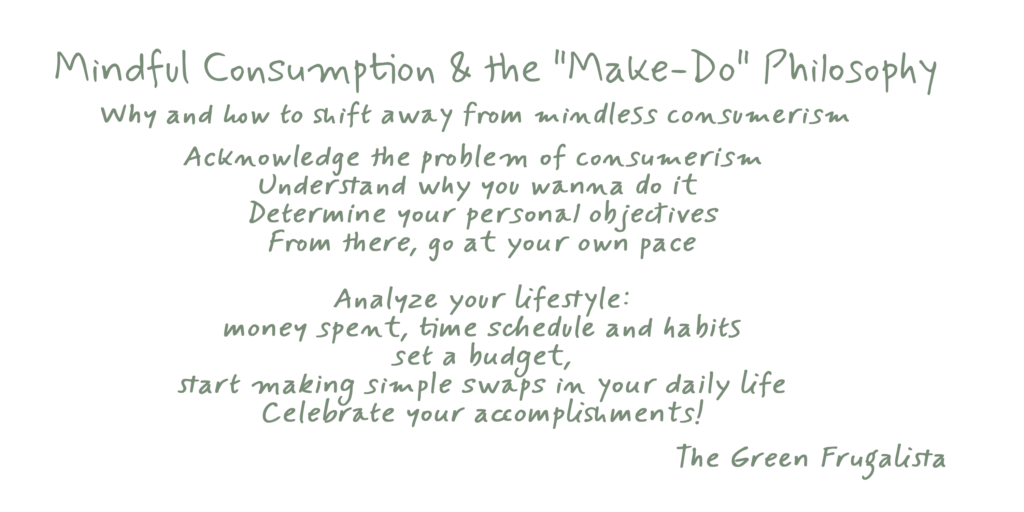 Mindful Consumption & the "Make-Do" Philosophy

Why and how to shift away from mindless consumerism

Acknowledge the problem of consumerism
Understand why you wanna do it
Determine your personal objectives
From there, go at your own pace

Analyze your lifestyle:
money spent, time schedule and habits
set a budget,
start making simple swaps in your daily life
Celebrate your accomplishments!

The Green Frugalista